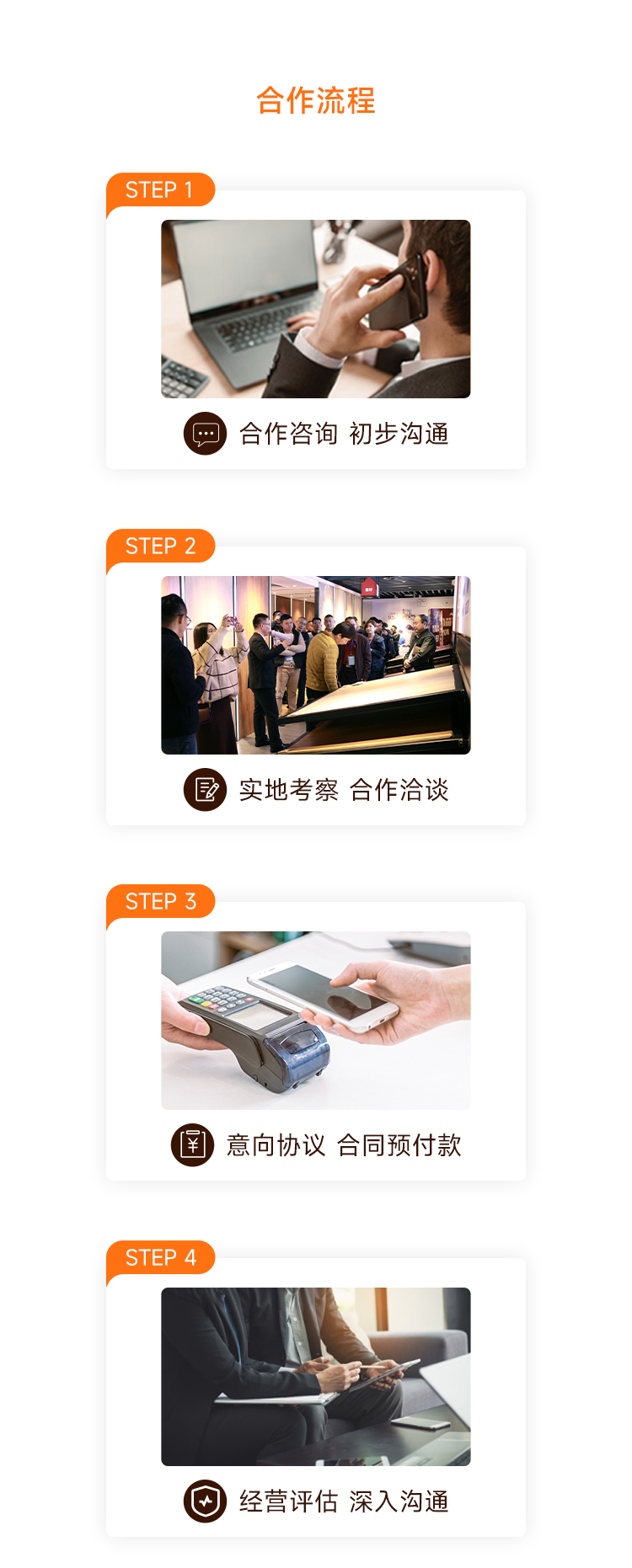 合作流程

STEP 1

合作咨询 初步沟通

STEP 2

实地考察 合作洽谈

STEP 3

意向协议 合同预付款

STEP 4

经营评估 深入沟通